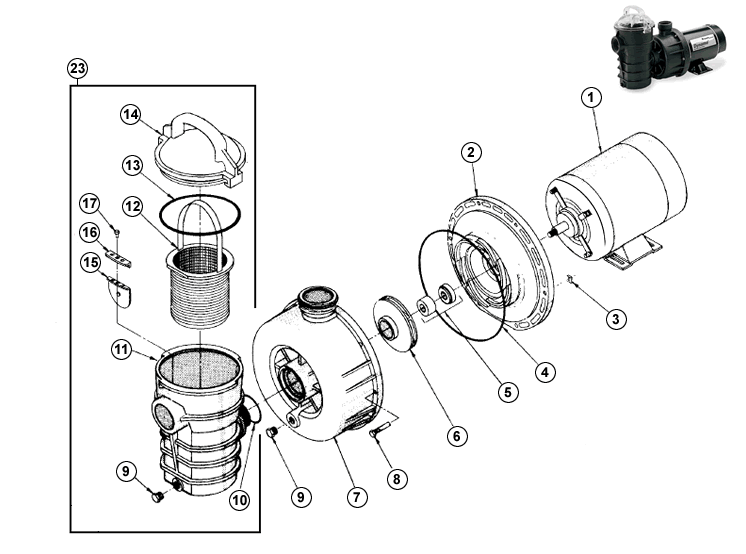 23
14
13
12
17
16
15
11
9
10
9
7
8
6
5
4
3
2
1